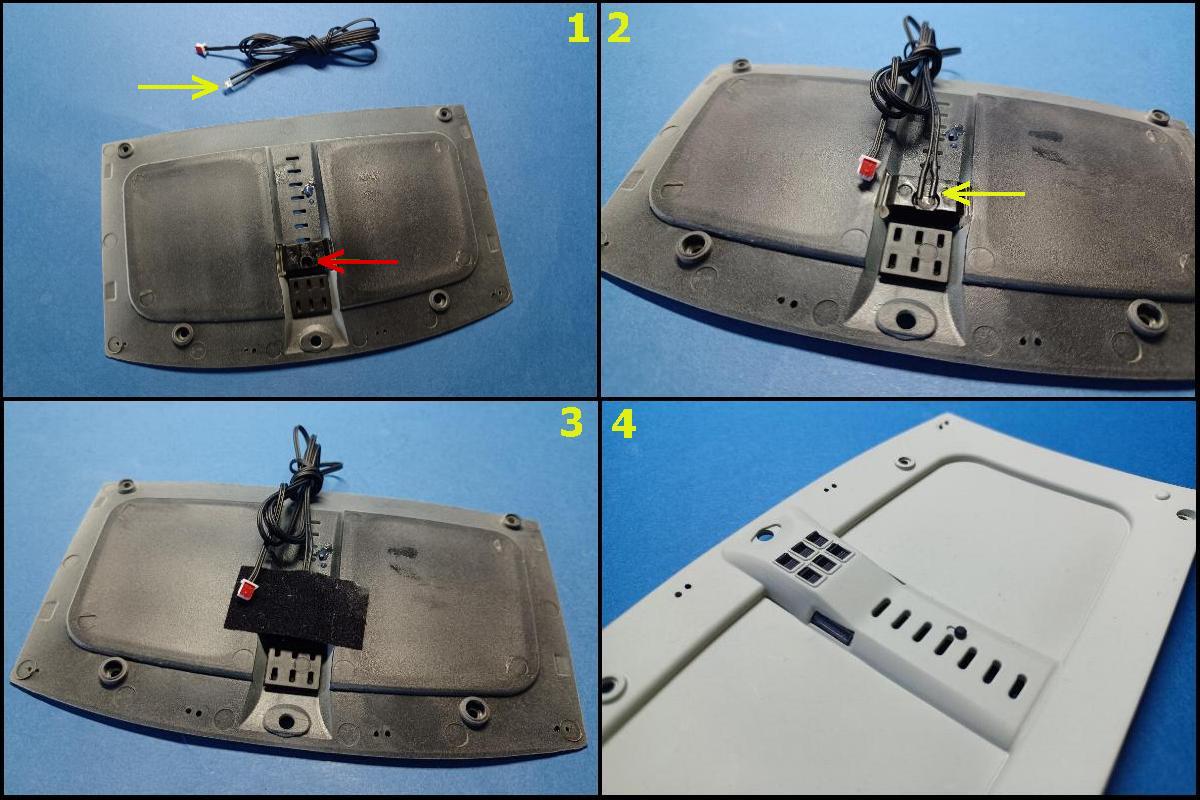 1 2

3 4