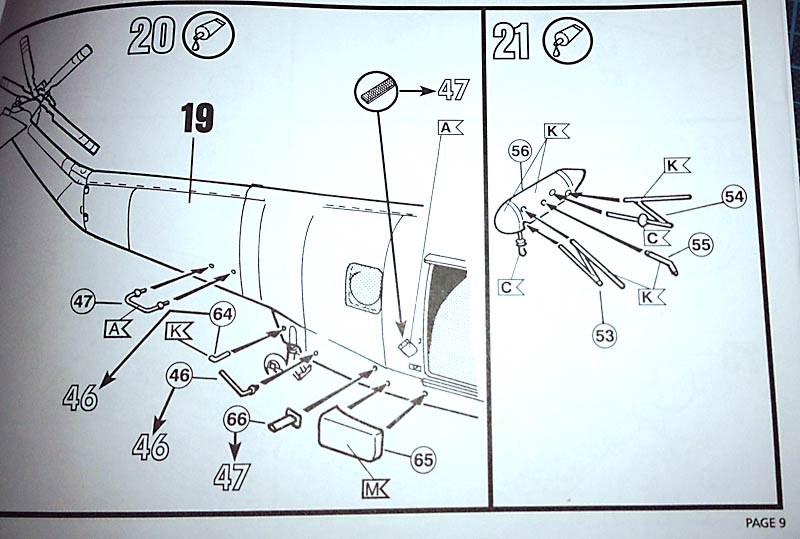 20

19

47

A

47

A

64

K

46

46

46

66

47

65

M

21

K

56

K

54

C

55

C

K

53

PAGE 9