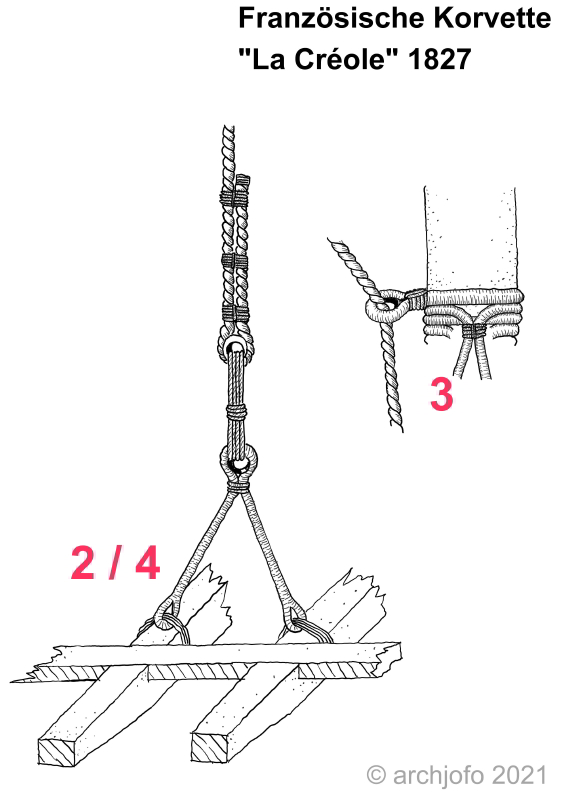 Französische Korvette
"La Créole" 1827

3

2 / 4

© archjofo 2021