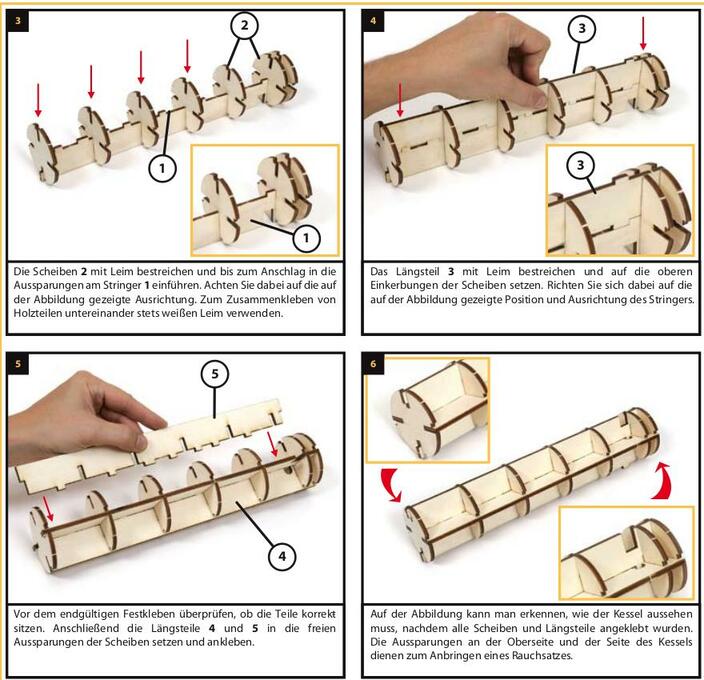 3

2

1

1

Die Scheiben **2** mit Leim bestreichen und bis zum Anschlag in die Aussparungen am Stringer **1** einführen. Achten Sie dabei auf die auf der Abbildung gezeigte Ausrichtung. Zum Zusammenkleben von Holzteilen untereinander stets weißen Leim verwenden.

4

3

3

Das Längsteil **3** mit Leim bestreichen und auf die oberen Einkerbungen der Scheiben setzen. Richten Sie sich dabei auf die auf der Abbildung gezeigte Position und Ausrichtung des Stringers.

5

5

4

Vor dem endgültigen Festkleben überprüfen, ob die Teile korrekt sitzen. Anschließend die Längsteile **4** und **5** in die freien Aussparungen der Scheiben setzen und ankleben.

6

Auf der Abbildung kann man erkennen, wie der Kessel aussehen muss, nachdem alle Scheiben und Längsteile angeklebt wurden. Die Aussparungen an der Oberseite und der Seite des Kessels dienen zum Anbringen eines Rauchsatzes.