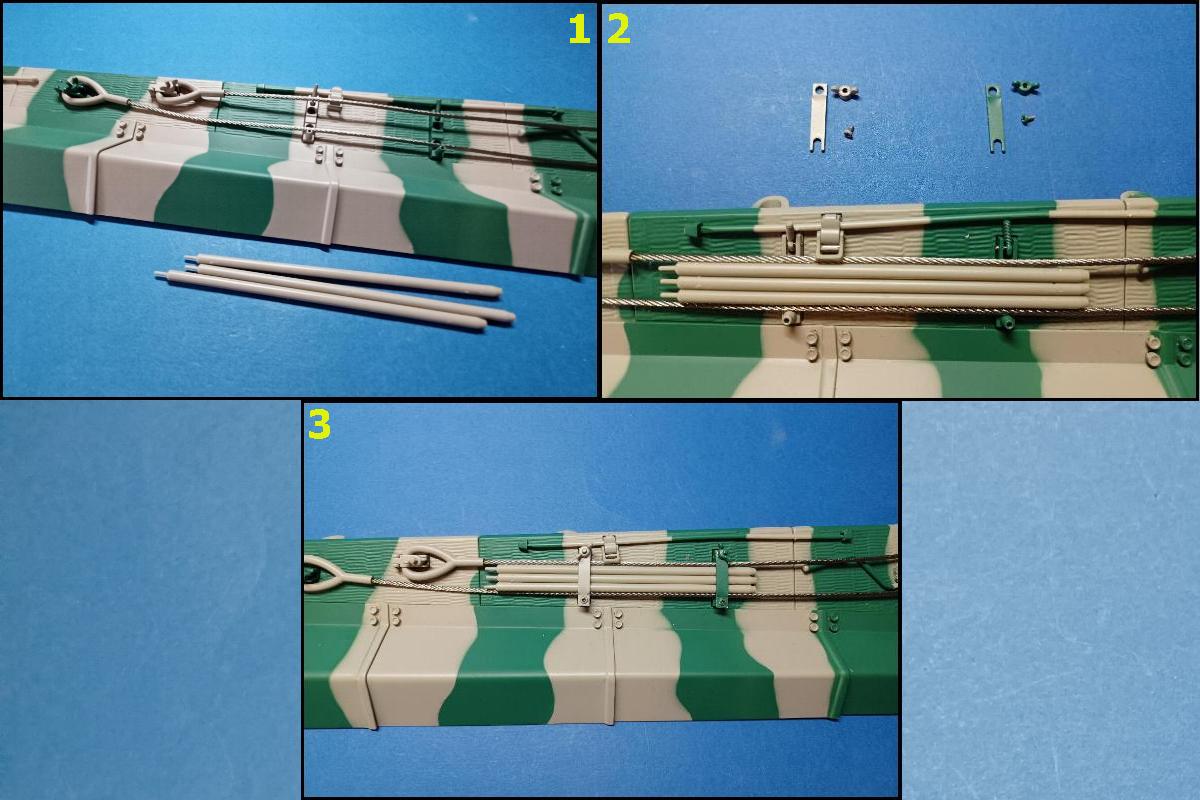 1 2

3