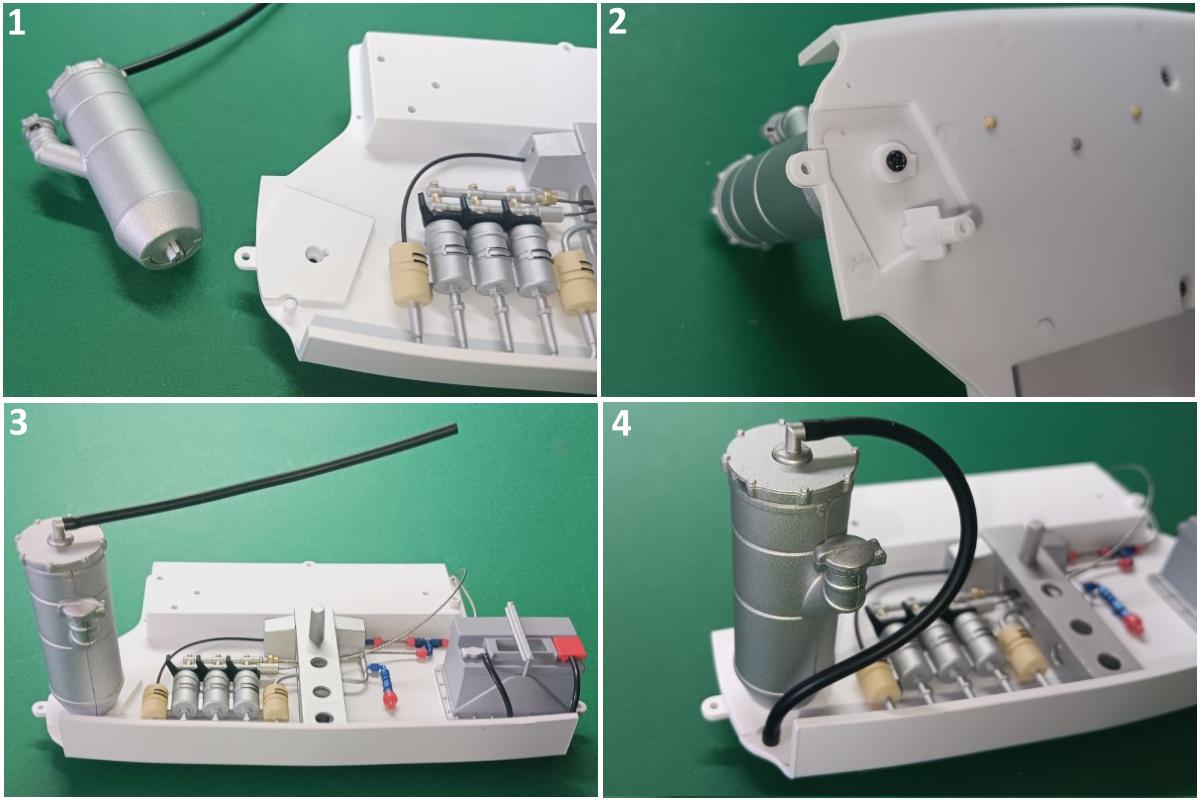 1

2

3

4