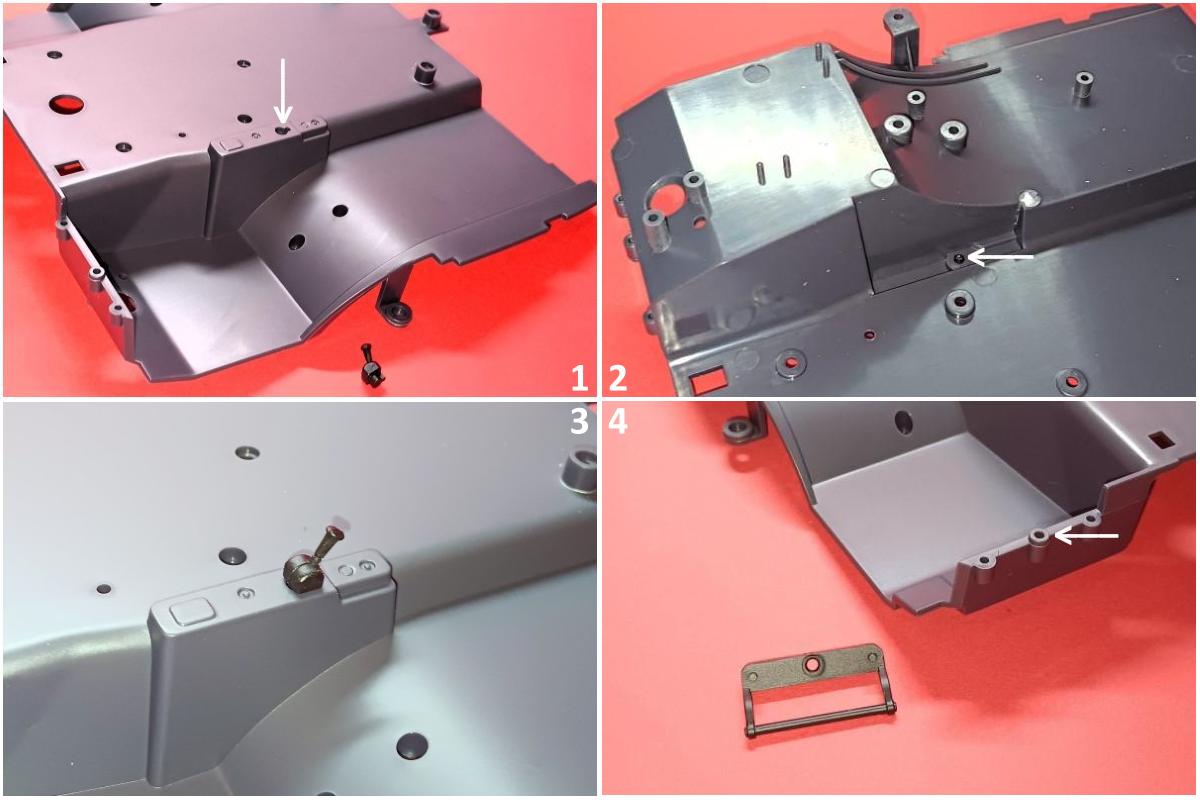 1
2
3
4