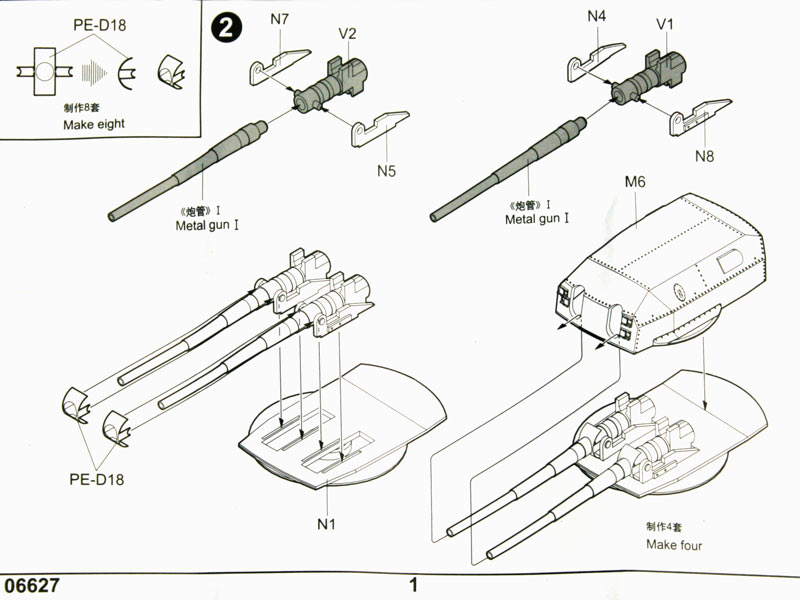 PE-D18

制作8套
Make eight

2

N7

V2

N5

《炮管》I
Metal gun I

N4

V1

N8

《炮管》I
Metal gun I

M6

PE-D18

N1

制作4套
Make four

06627

1